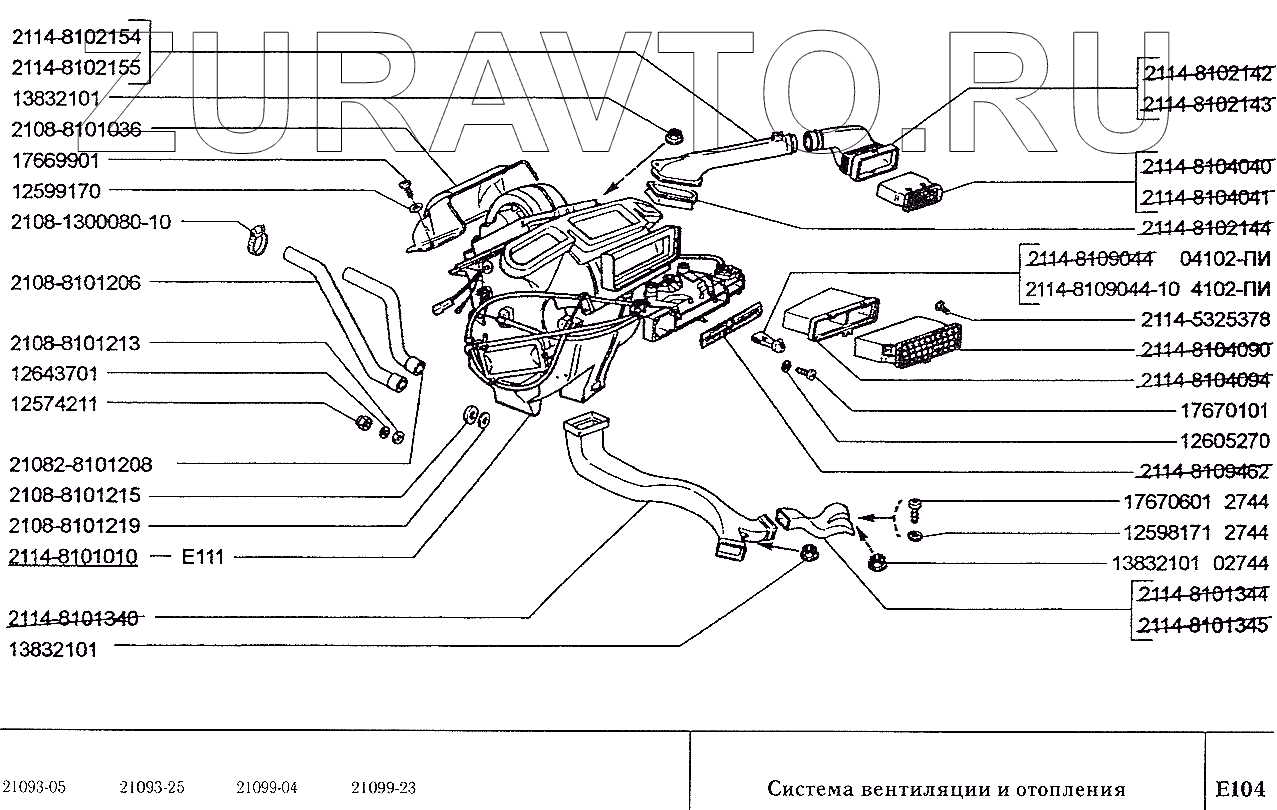 ZURAVTO.RU

2114-8102154
2114-8102155
13832101
2108-8101036
17669901
12599170
2108-1300080-10
2108-8101206
2108-8101213
12643701
12574211
21082-8101208
2108-8101215
2108-8101219
2114-8101010 E111
2114-8101340
13832101

2114-8102142
2114-8102143
2114-8104040
2114-8104041
2114-8102144
2114-8109044 04102-ПИ
2114-8109044-10 4102-ПИ
2114-5325378
2114-8104090
2114-8104094
17670101
12605270
2114-8109462
17670601 2744
12598171 2744
13832101 02744
2114-8101344
2114-8101345

21093-05 21093-25 21099-04 21099-23

Система вентиляции и отопления

E104